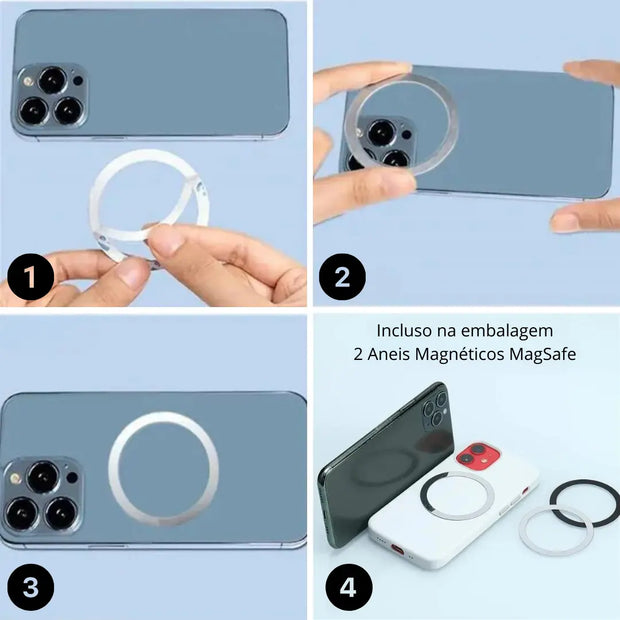 1

2

3

Incluso na embalagem
2 Aneis Magnéticos MagSafe

4